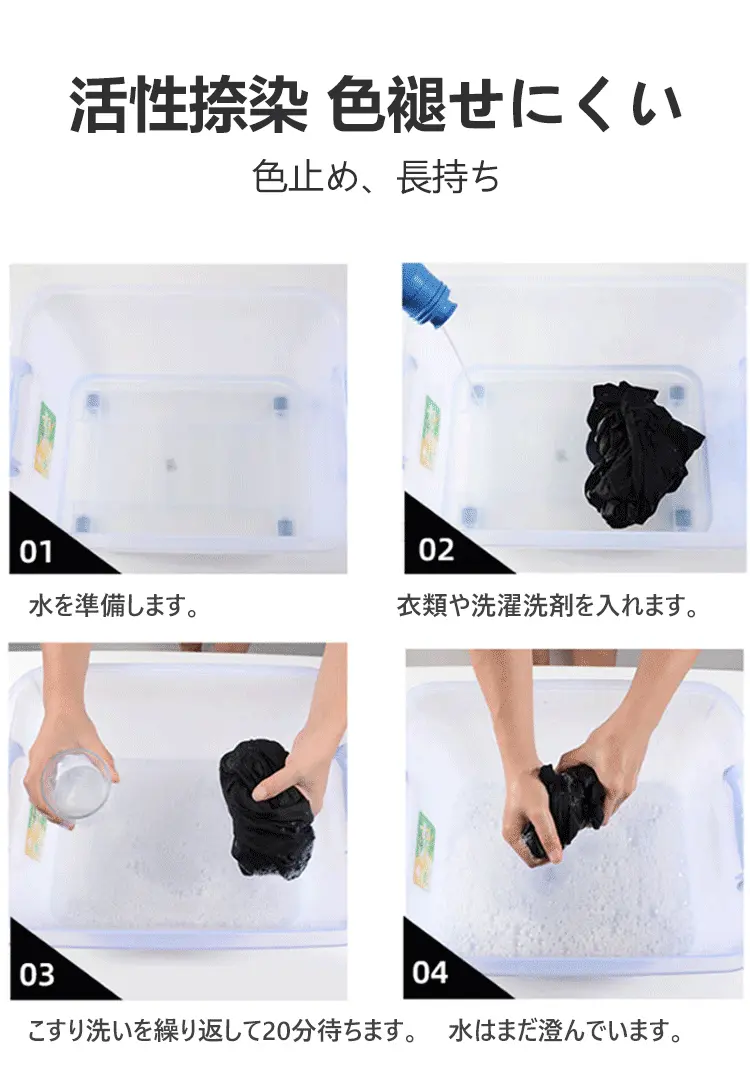 活性捺染 色褪せにくい

色止め、長持ち

01

水を準備します。

02

衣類や洗濯洗剤を入れます。

03

こすり洗いを繰り返して20分待ちます。

04

水はまだ澄んでいます。